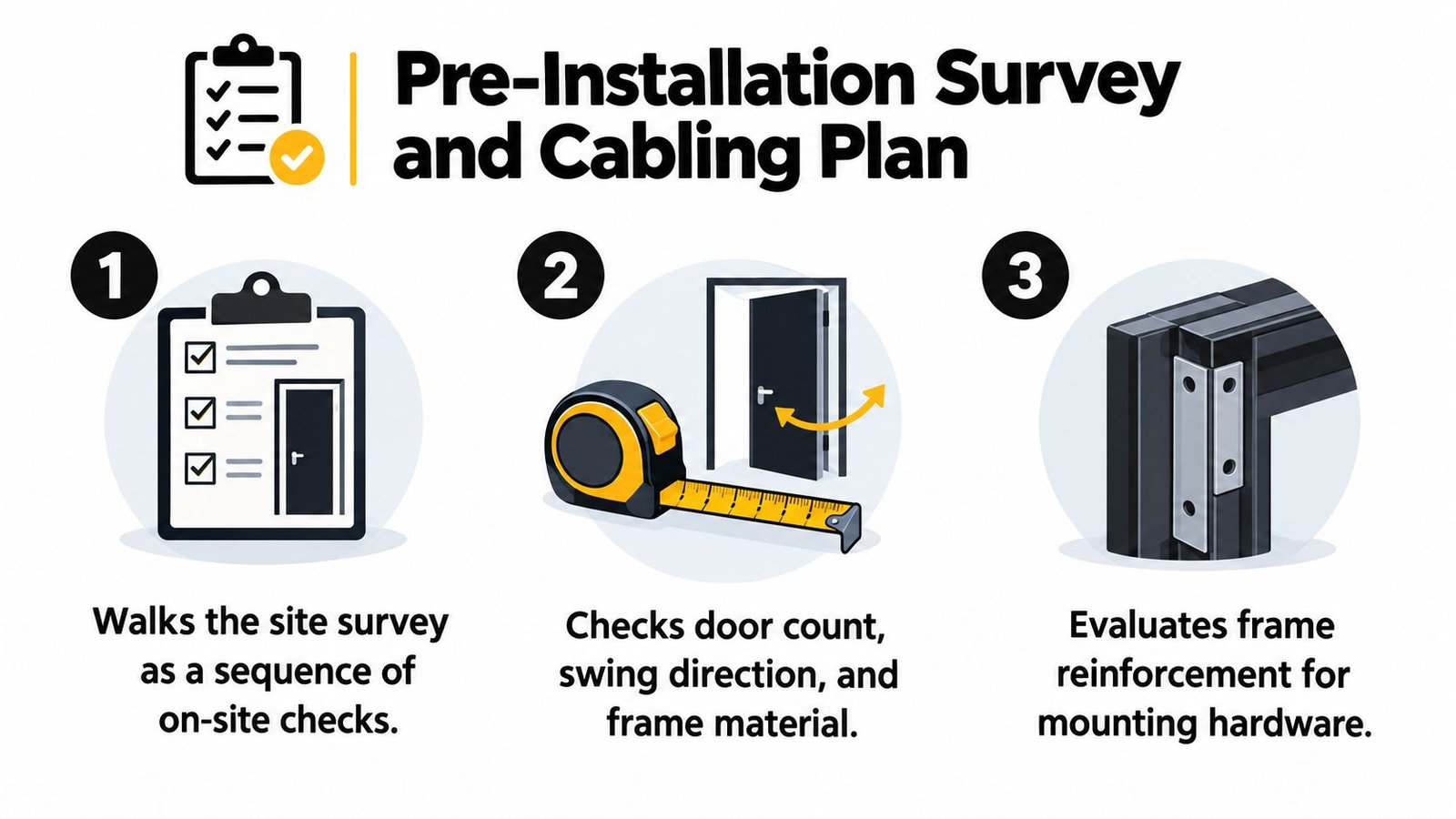 Pre-Installation Survey and Cabling Plan

1

Walks the site survey as a sequence of on-site checks.

2

Checks door count, swing direction, and frame material.

3

Evaluates frame reinforcement for mounting hardware.