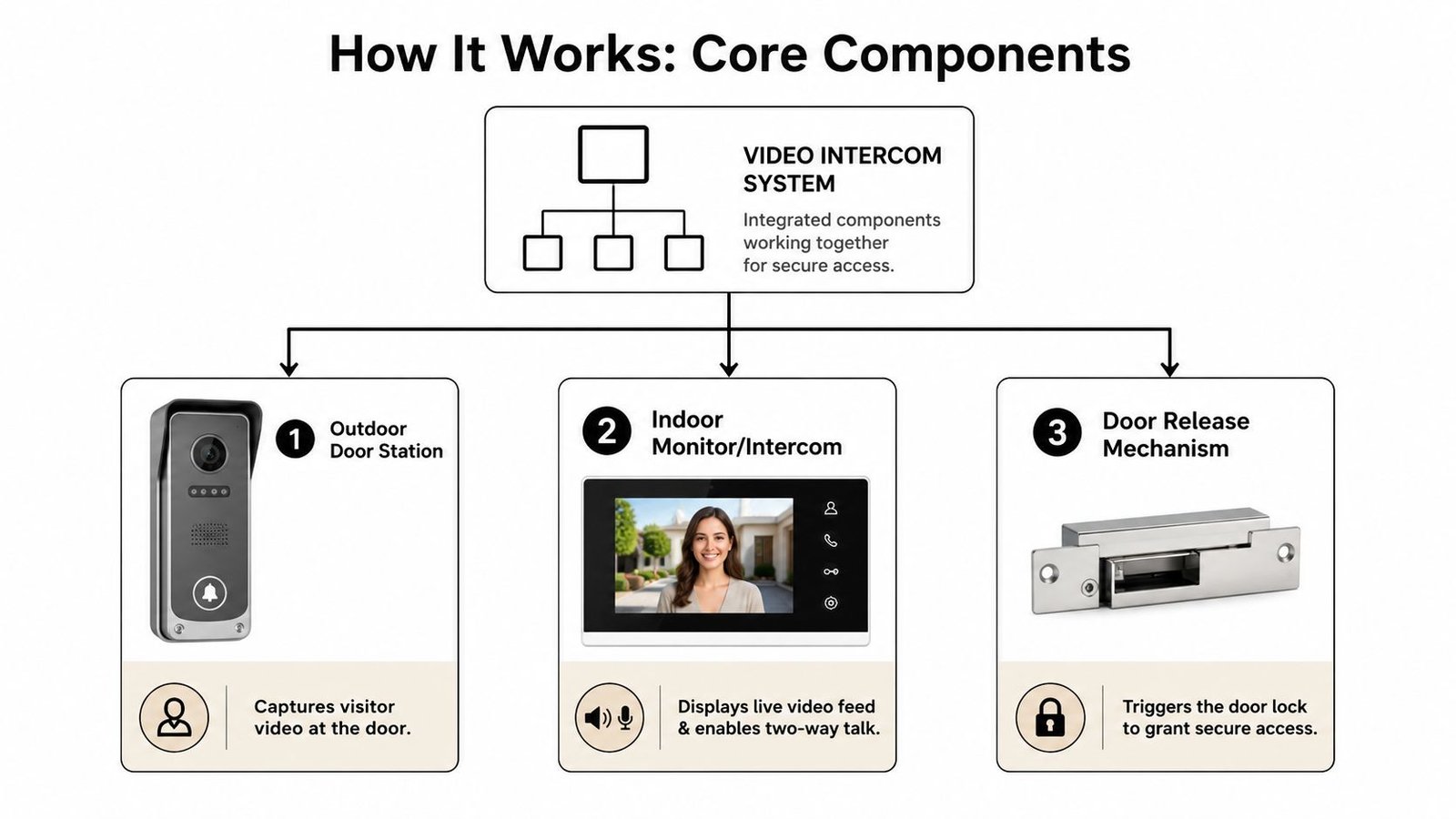 How It Works: Core Components

VIDEO INTERCOM SYSTEM

Integrated components working together for secure access.

1 Outdoor Door Station

Captures visitor video at the door.

2 Indoor Monitor/Intercom

Displays live video feed & enables two-way talk.

3 Door Release Mechanism

Triggers the door lock to grant secure access.