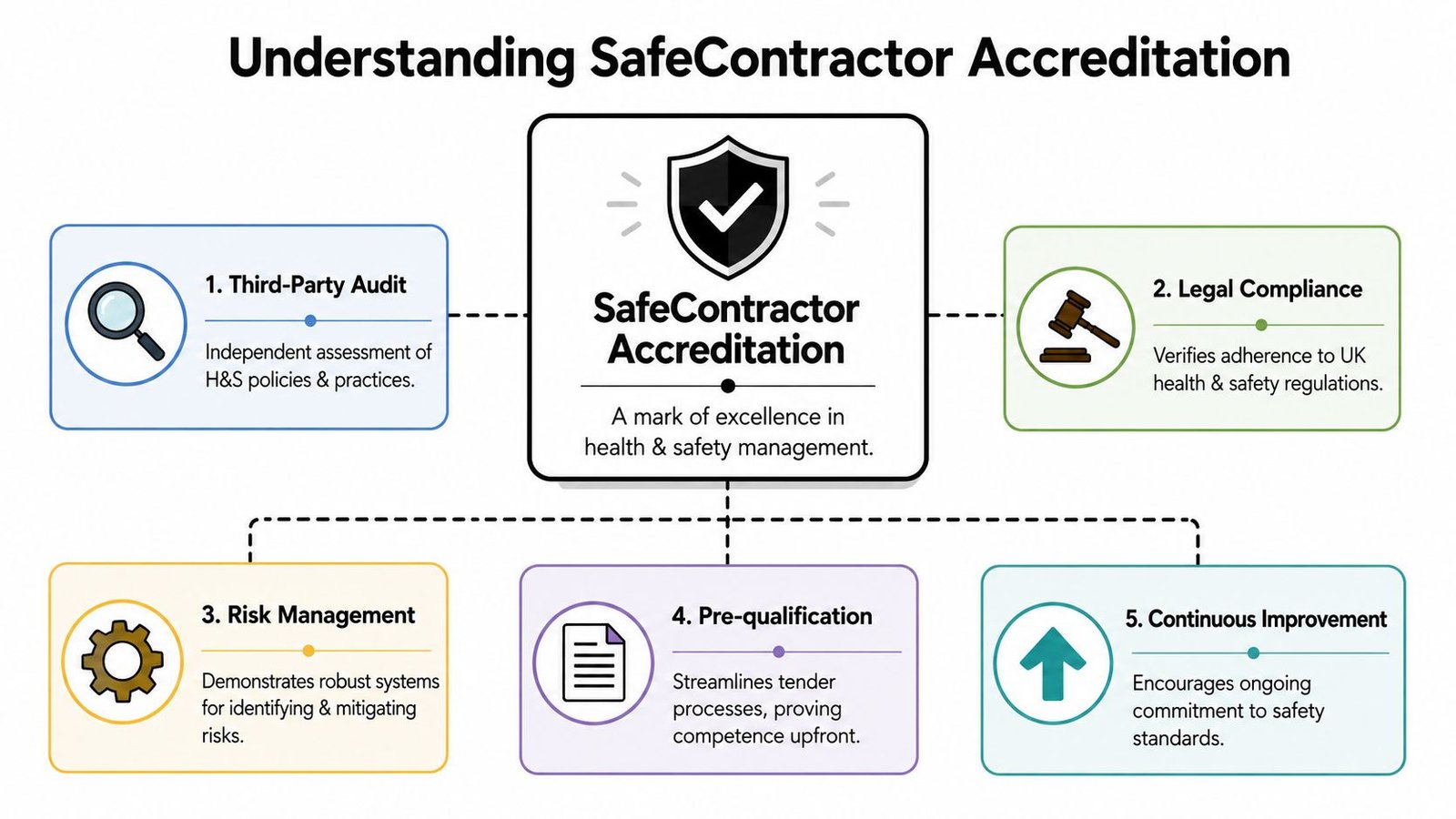 Understanding SafeContractor Accreditation

SafeContractor Accreditation

A mark of excellence in health & safety management.

1. Third-Party Audit

Independent assessment of H&S policies & practices.

2. Legal Compliance

Verifies adherence to UK health & safety regulations.

3. Risk Management

Demonstrates robust systems for identifying & mitigating risks.

4. Pre-qualification

Streamlines tender processes, proving competence upfront.

5. Continuous Improvement

Encourages ongoing commitment to safety standards.